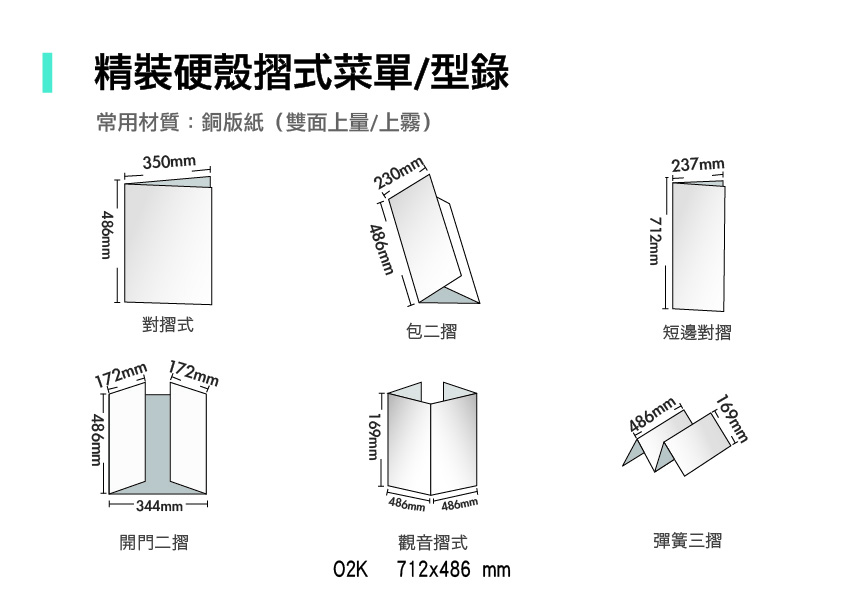 精裝硬殼摺式菜單/型錄

常用材質：銅版紙（雙面上量/上霧）

350mm
486mm
對摺式

230mm
486mm
包二摺

237mm
712mm
短邊對摺

172mm
172mm
486mm
344mm
開門二摺

169mm
486mm
486mm
觀音摺式

486mm
169mm
彈簧三摺

O2K 712x486 mm